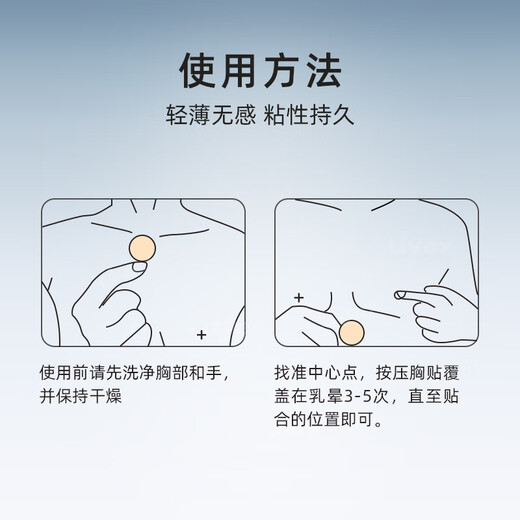 使用方法

轻薄无感 粘性持久

使用前请先洗净胸部和手，并保持干燥

找准中心点，按压胸贴覆盖在乳晕3-5次，直至贴合的位置即可。