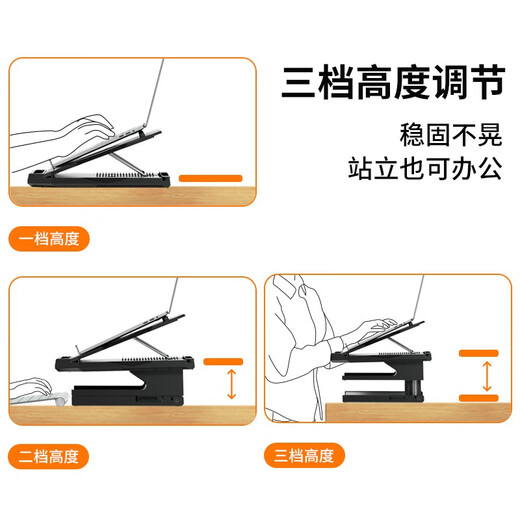 三档高度调节

稳固不晃
站立也可办公

一档高度

二档高度

三档高度