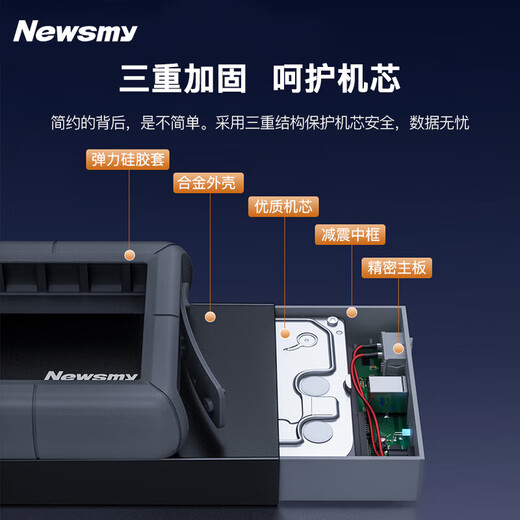 Newsmy

三重加固　呵护机芯

简约的背后，是不简单。采用三重结构保护机芯安全，数据无忧

弹力硅胶套

合金外壳

优质机芯

减震中框

精密主板

Newsmy