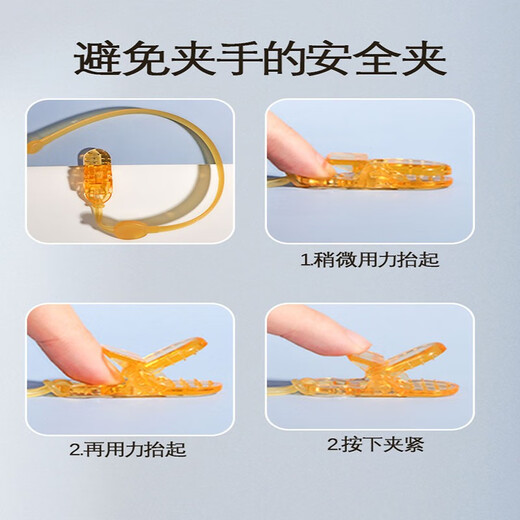 避免夹手的安全夹

1.稍微用力抬起

2.再用力抬起

2.按下夹紧