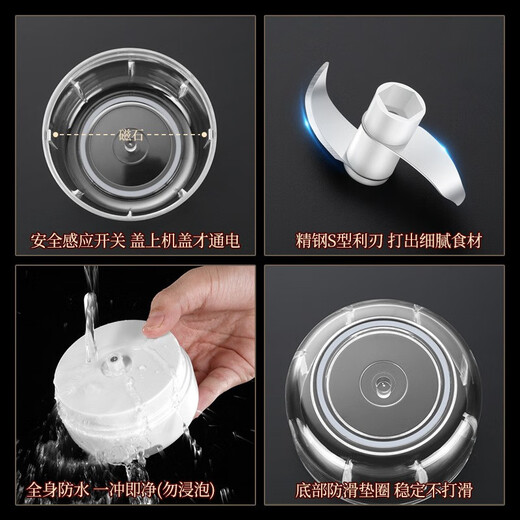 磁石

安全感应开关 盖上机盖才通电

精钢S型利刃 打出细腻食材

全身防水 一冲即净(勿浸泡)

底部防滑垫圈 稳定不打滑