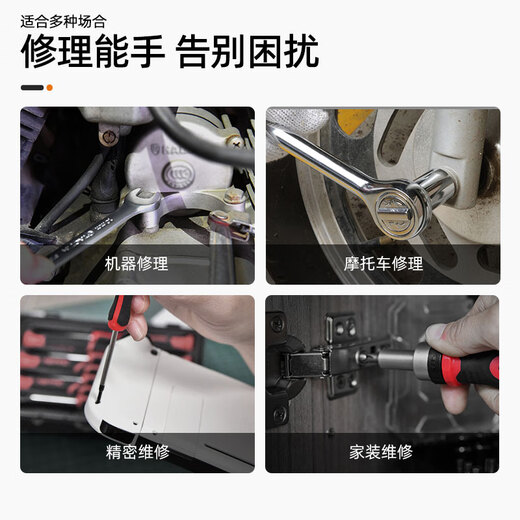 适合多种场合
修理能手 告别困扰

机器修理

摩托车修理

精密维修

家装维修