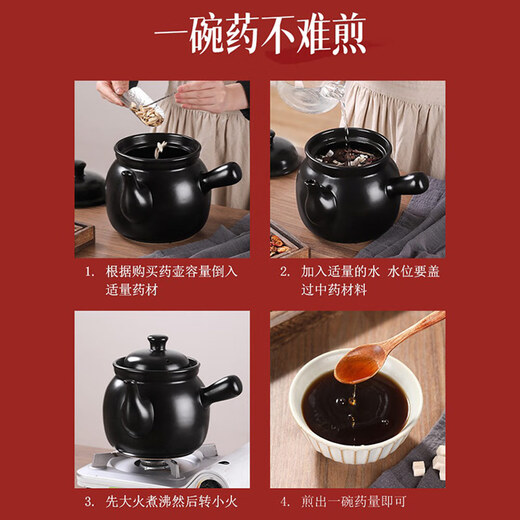 一碗药不难煎

1. 根据购买药壶容量倒入适量药材

2. 加入适量的水 水位要盖过中药材料

3. 先大火煮沸然后转小火

4. 煎出一碗药量即可