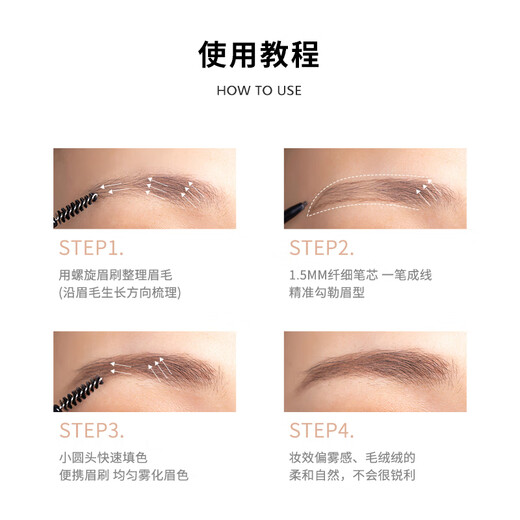 使用教程

HOW TO USE

STEP1.

用螺旋眉刷整理眉毛
(沿眉毛生长方向梳理)

STEP2.

1.5MM纤细笔芯 一笔成线
精准勾勒眉型

STEP3.

小圆头快速填色
便携眉刷 均匀雾化眉色

STEP4.

妆效偏雾感、毛绒绒的
柔和自然，不会很锐利