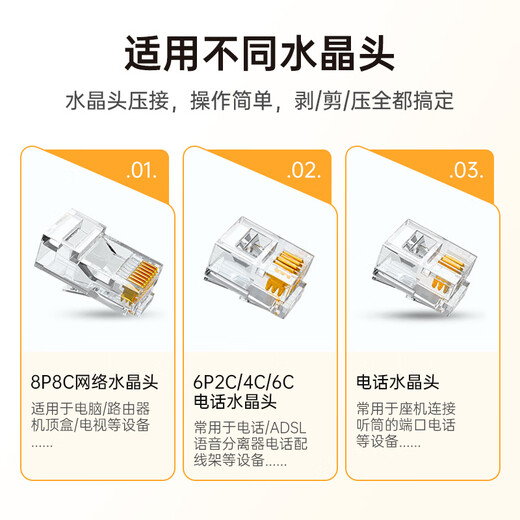 适用不同水晶头

水晶头压接，操作简单，剥/剪/压全都搞定

.01.

8P8C网络水晶头

适用于电脑/路由器机顶盒/电视等设备……

.02.

6P2C/4C/6C电话水晶头

常用于电话/ADSL语音分离器电话配线架等设备……

.03.

电话水晶头

常用于座机连接听筒的端口电话等设备……