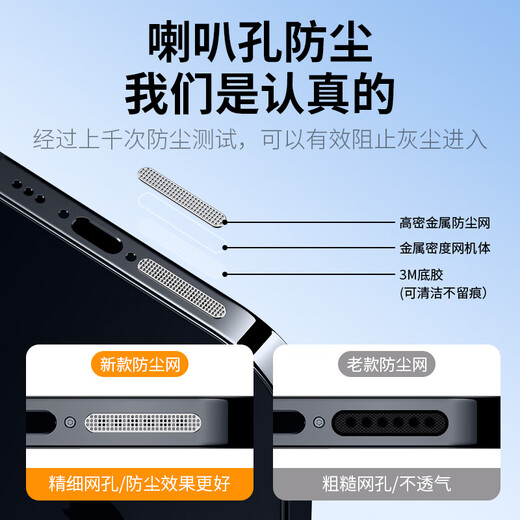 喇叭孔防尘
我们是认真的

经过上千次防尘测试，可以有效阻止灰尘进入

高密金属防尘网

金属密度网机体

3M底胶
(可清洁不留痕)

新款防尘网

精细网孔/防尘效果更好

老款防尘网

粗糙网孔/不透气