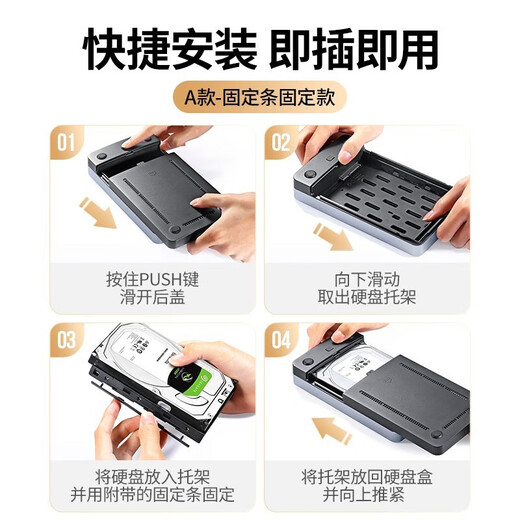 快捷安装 即插即用

A款-固定条固定款

01

按住PUSH键
滑开后盖

02

向下滑动
取出硬盘托架

03

将硬盘放入托架
并用附带的固定条固定

04

将托架放回硬盘盒
并向上推紧