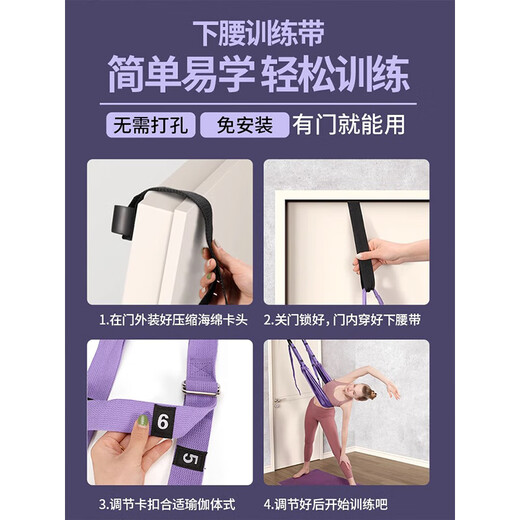 下腰训练带
简单易学 轻松训练

无需打孔 免安装 有门就能用

1.在门外装好压缩海绵卡头

2.关门锁好，门内穿好下腰带

6
5

3.调节卡扣合适瑜伽体式

4.调节好后开始训练吧