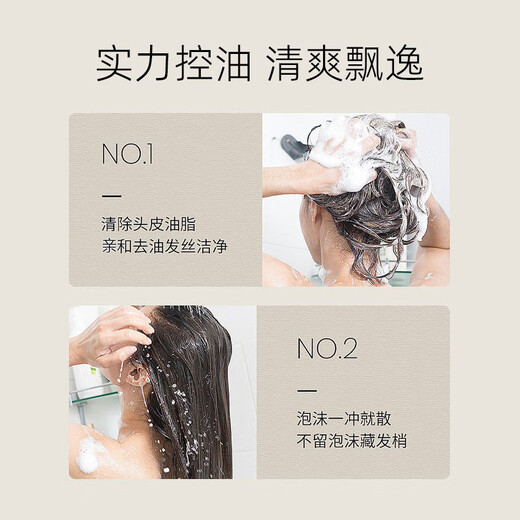 实力控油 清爽飘逸

NO.1

—

清除头皮油脂
亲和去油发丝洁净

NO.2

—

泡沫一冲就散
不留泡沫藏发梢