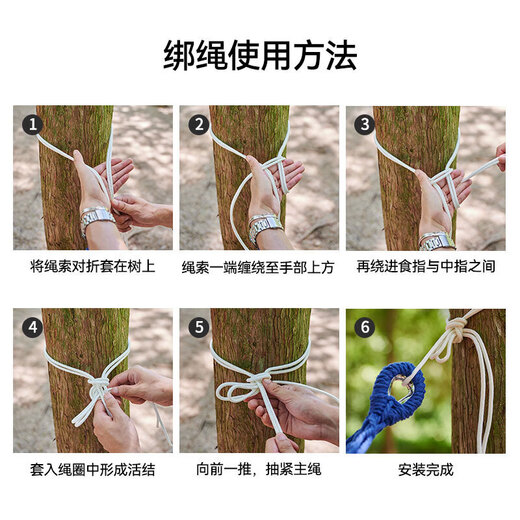 绑绳使用方法

1
将绳索对折套在树上

2
绳索一端缠绕至手部上方

3
再绕进食指与中指之间

4
套入绳圈中形成活结

5
向前一推，抽紧主绳

6
安装完成