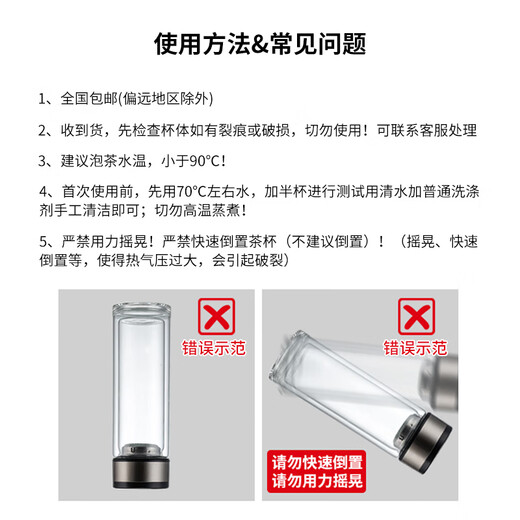 使用方法&常见问题

1、全国包邮(偏远地区除外)

2、收到货，先检查杯体如有裂痕或破损，切勿使用！可联系客服处理

3、建议泡茶水温，小于90°C！

4、首次使用前，先用70°C左右水，加半杯进行测试用清水加普通洗涤剂手工清洁即可；切勿高温蒸煮！

5、严禁用力摇晃！严禁快速倒置茶杯（不建议倒置）！（摇晃、快速倒置等，使得热气压过大，会引起破裂）

错误示范

错误示范

请勿快速倒置
请勿用力摇晃