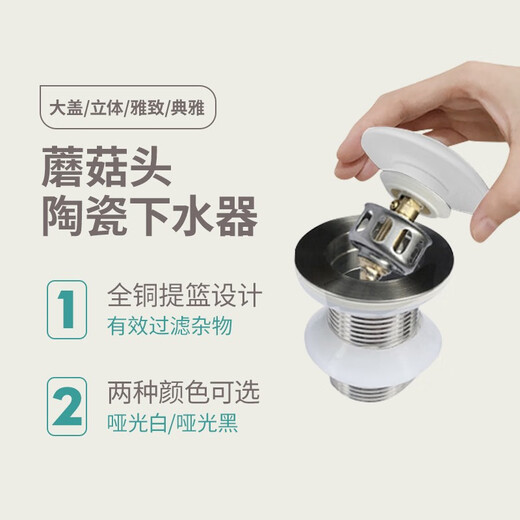 大盖/立体/雅致/典雅

蘑菇头
陶瓷下水器

1 全铜提篮设计
有效过滤杂物

2 两种颜色可选
哑光白/哑光黑