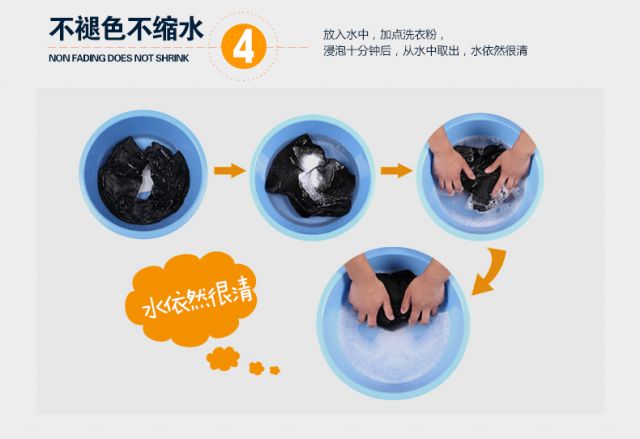 不褪色不缩水
NON FADING DOES NOT SHRINK

4

放入水中，加点洗衣粉，
浸泡十分钟后，从水中取出，水依然很清

水依然很清