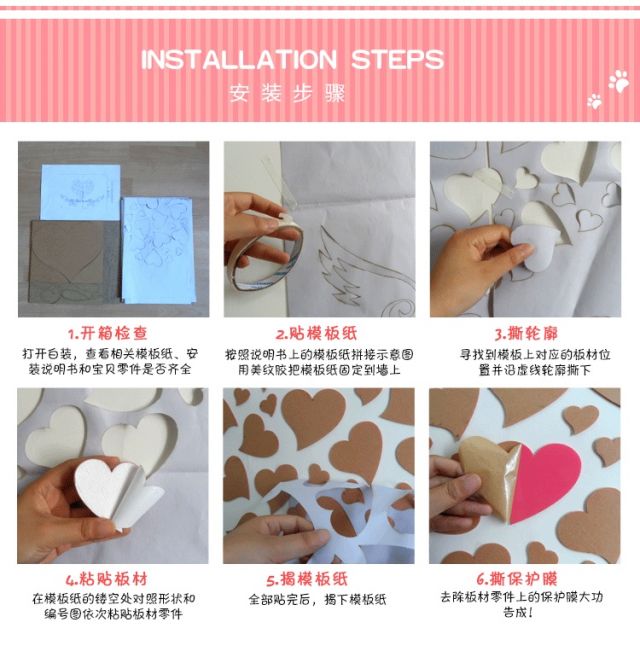 INSTALLATION STEPS
安装步骤

1.开箱检查
打开包装，查看相关模板纸、安装说明书和宝贝零件是否齐全

2.贴模板纸
按照说明书上的模板纸拼接示意图用美纹胶把模板纸固定到墙上

3.撕轮廓
寻找到模板上对应的板材位置并沿虚线轮廓撕下

4.粘贴板材
在模板纸的镂空处对照形状和编号图依次粘贴板材零件

5.揭模板纸
全部贴完后，揭下模板纸

6.撕保护膜
去除板材零件上的保护膜大功告成！