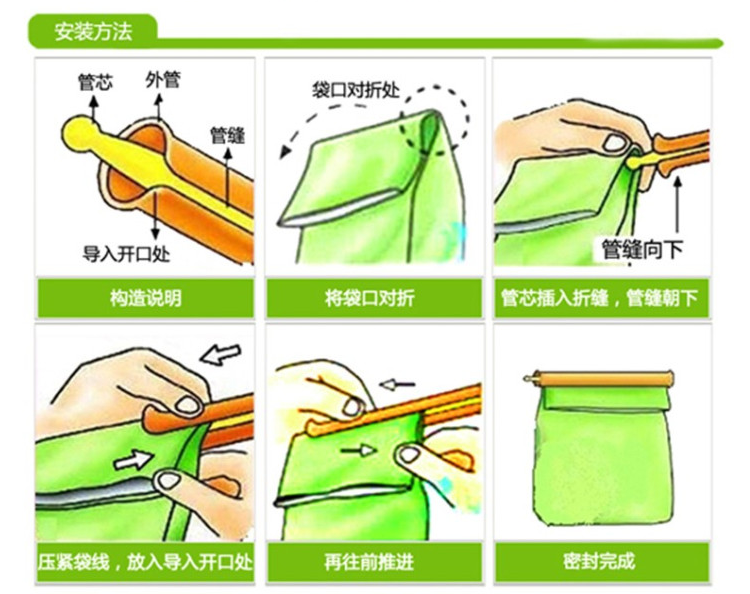 安装方法

管芯
外管
管缝
导入开口处

构造说明

袋口对折处

将袋口对折

管缝向下

管芯插入折缝，管缝朝下

压紧袋线，放入导入开口处

再往前推进

密封完成