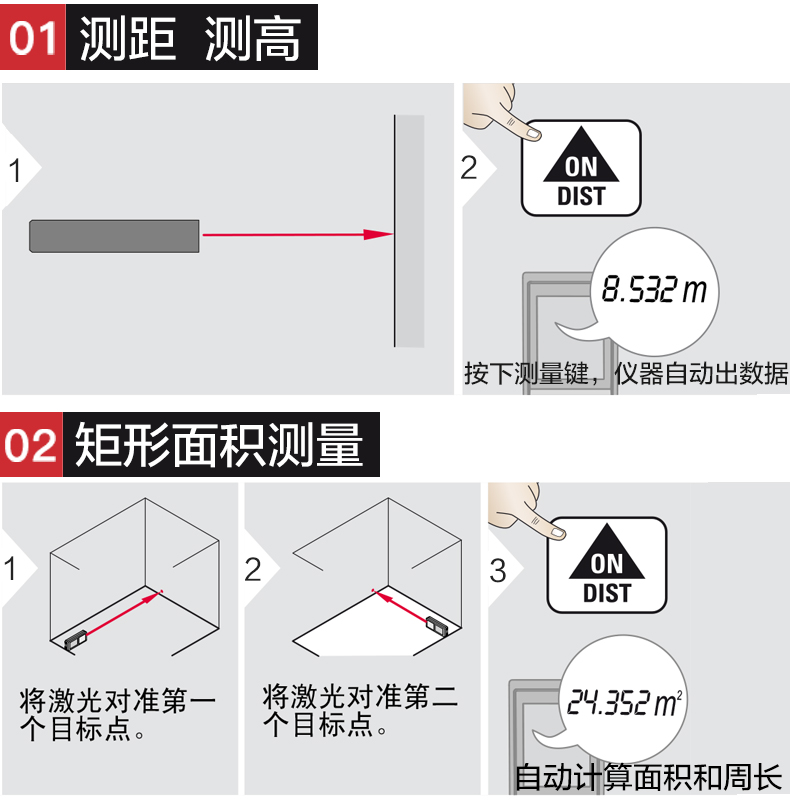 01 测距 测高

1

2

ON
DIST

8.532 m

按下测量键，仪器自动出数据

02 矩形面积测量

1

将激光对准第一个目标点。

2

将激光对准第二个目标点。

3

ON
DIST

24.352 $m^2$

自动计算面积和周长