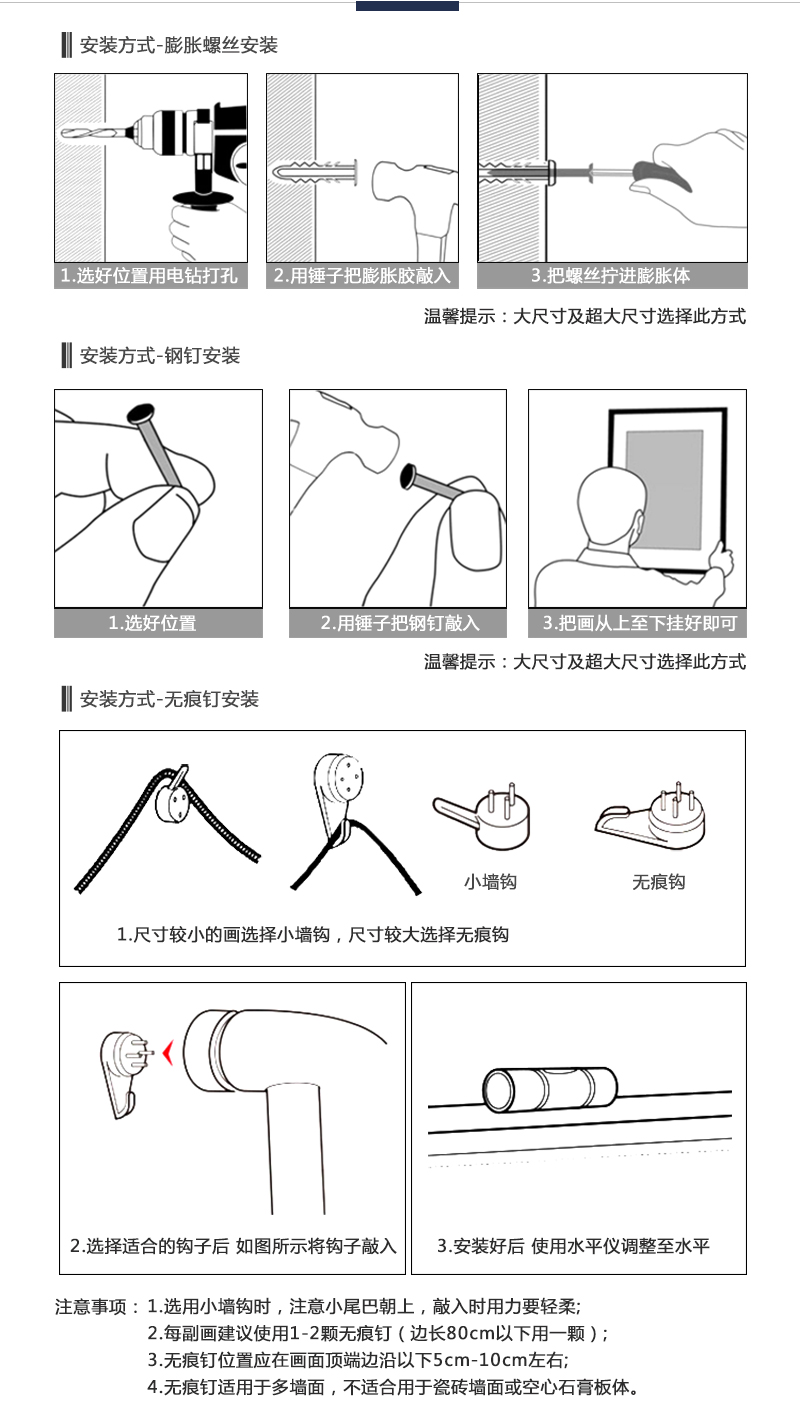 安装方式-膨胀螺丝安装

1.选好位置用电钻打孔

2.用锤子把膨胀胶敲入

3.把螺丝拧进膨胀体

温馨提示：大尺寸及超大尺寸选择此方式

安装方式-钢钉安装

1.选好位置

2.用锤子把钢钉敲入

3.把画从上至下挂好即可

温馨提示：大尺寸及超大尺寸选择此方式

安装方式-无痕钉安装

小墙钩

无痕钩

1.尺寸较小的画选择小墙钩，尺寸较大选择无痕钩

2.选择适合的钩子后 如图所示将钩子敲入

3.安装好后 使用水平仪调整至水平

注意事项：1.选用小墙钩时，注意小尾巴朝上，敲入时用力要轻柔;
2.每副画建议使用1-2颗无痕钉（边长80cm以下用一颗）;
3.无痕钉位置应在画面顶端边沿以下5cm-10cm左右;
4.无痕钉适用于多墙面，不适合用于瓷砖墙面或空心石膏板体。