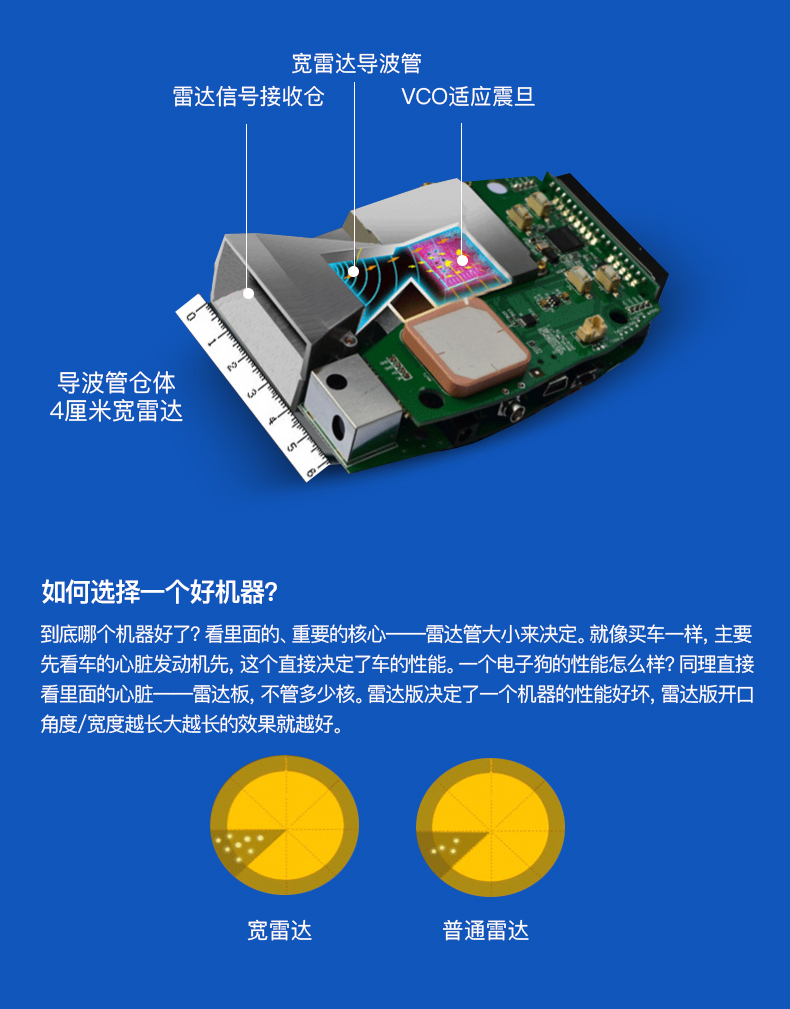 宽雷达导波管

雷达信号接收仓

VCO适应震旦

导波管仓体
4厘米宽雷达

0 1 2 3 4 5 6

如何选择一个好机器?

到底哪个机器好了? 看里面的、重要的核心——雷达管大小来决定。就像买车一样, 主要先看车的心脏发动机先, 这个直接决定了车的性能。一个电子狗的性能怎么样? 同理直接看里面的心脏——雷达板, 不管多少核。雷达版决定了一个机器的性能好坏, 雷达版开口角度/宽度越长大越长的效果就越好。

宽雷达

普通雷达