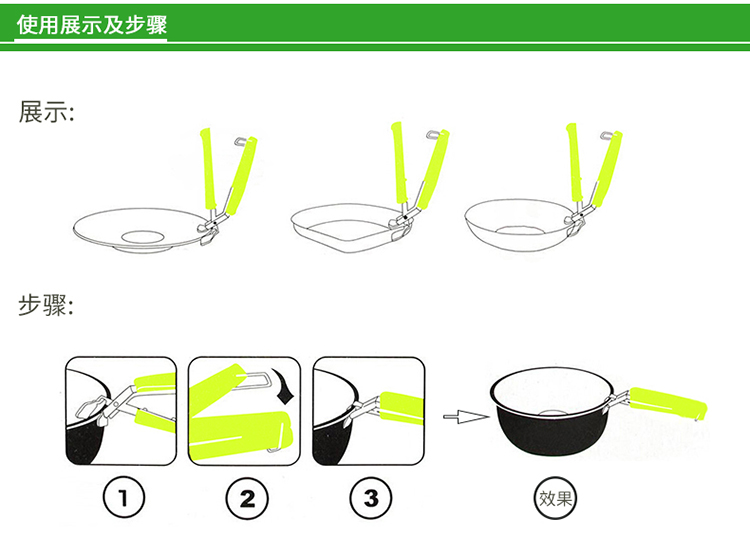 使用展示及步骤

展示:

步骤:

1

2

3

效果