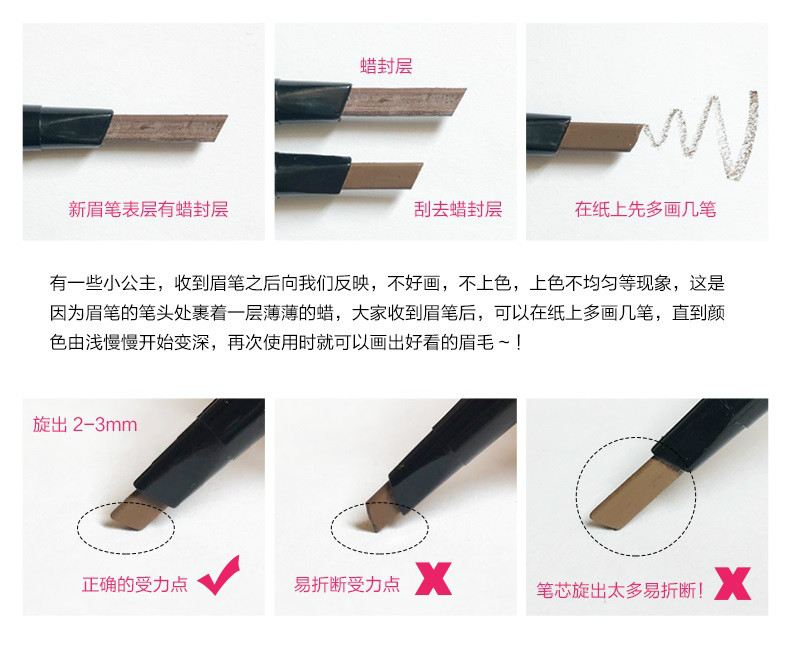 新眉笔表层有蜡封层

蜡封层

刮去蜡封层

在纸上先多画几笔

有一些小公主，收到眉笔之后向我们反映，不好画，不上色，上色不均匀等现象，这是因为眉笔的笔头处裹着一层薄薄的蜡，大家收到眉笔后，可以在纸上多画几笔，直到颜色由浅慢慢开始变深，再次使用时就可以画出好看的眉毛～！

旋出 2-3mm

正确的受力点

易折断受力点

笔芯旋出太多易折断！