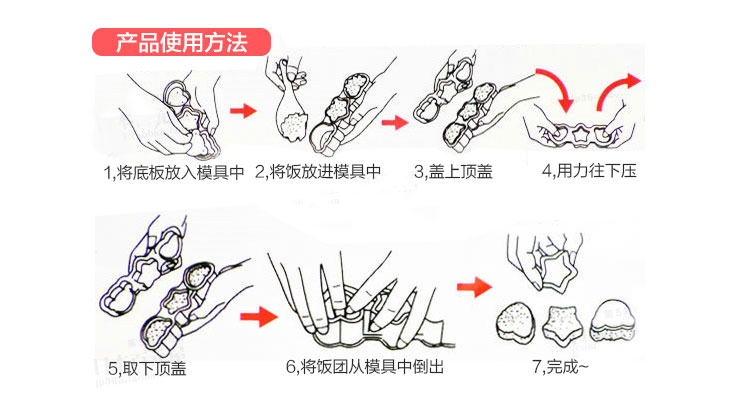 产品使用方法

1,将底板放入模具中 2,将饭放进模具中 3,盖上顶盖 4,用力往下压

5,取下顶盖 6,将饭团从模具中倒出 7,完成~