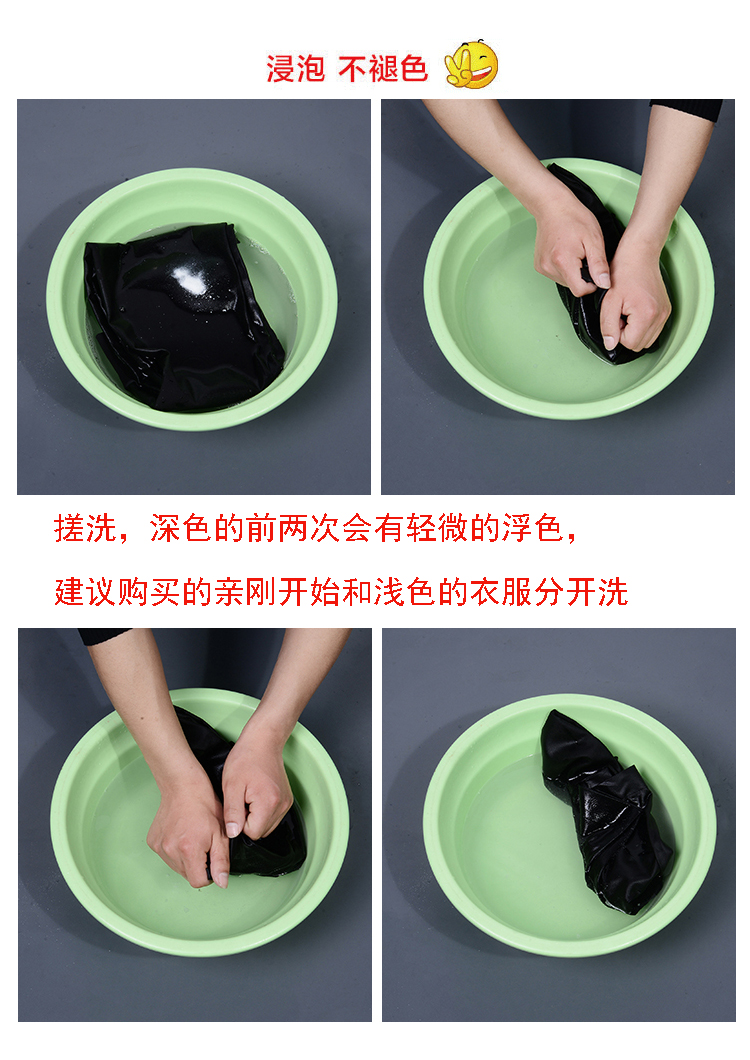 浸泡 不褪色

搓洗，深色的前两次会有轻微的浮色，

建议购买的亲刚开始和浅色的衣服分开洗