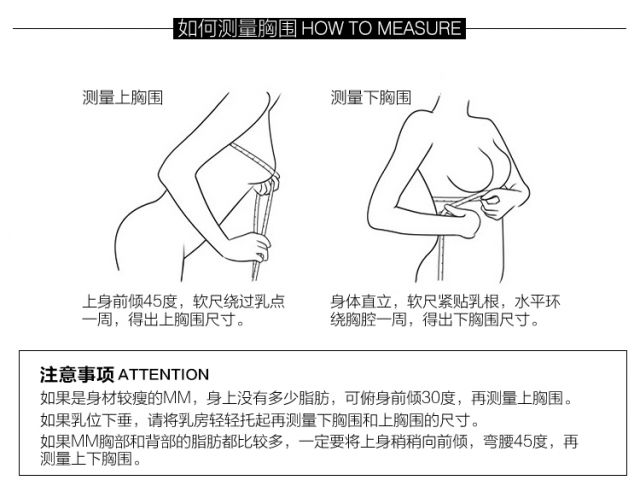 如何测量胸围 HOW TO MEASURE

测量上胸围

上身前倾45度，软尺绕过乳点一周，得出上胸围尺寸。

测量下胸围

身体直立，软尺紧贴乳根，水平环绕胸腔一周，得出下胸围尺寸。

注意事项 ATTENTION

如果是身材较瘦的MM，身上没有多少脂肪，可俯身前倾30度，再测量上胸围。

如果乳位下垂，请将乳房轻轻托起再测量下胸围和上胸围的尺寸。

如果MM胸部和背部的脂肪都比较多，一定要将上身稍稍向前倾，弯腰45度，再测量上下胸围。