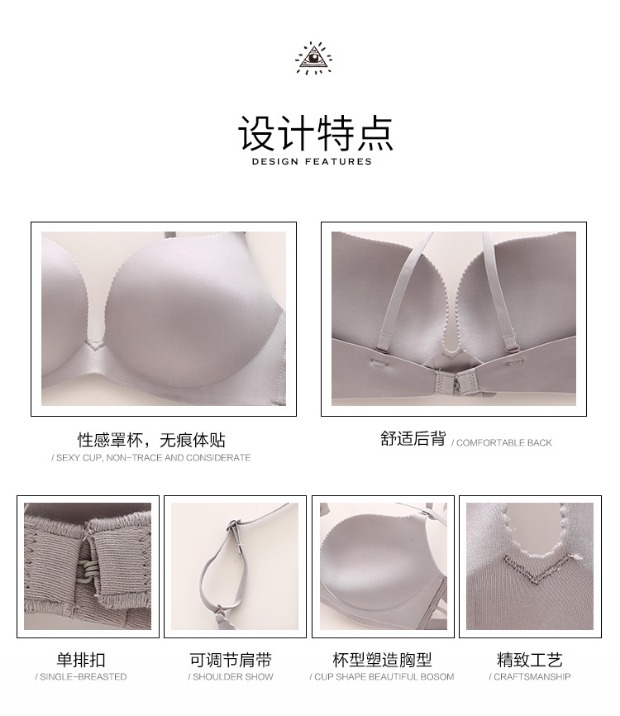 设计特点
DESIGN FEATURES

性感罩杯，无痕体贴
/ SEXY CUP, NON-TRACE AND CONSIDERATE

舒适后背 / COMFORTABLE BACK

单排扣
/ SINGLE-BREASTED

可调节肩带
/ SHOULDER SHOW

杯型塑造胸型
/ CUP SHAPE BEAUTIFUL BOSOM

精致工艺
/ CRAFTSMANSHIP