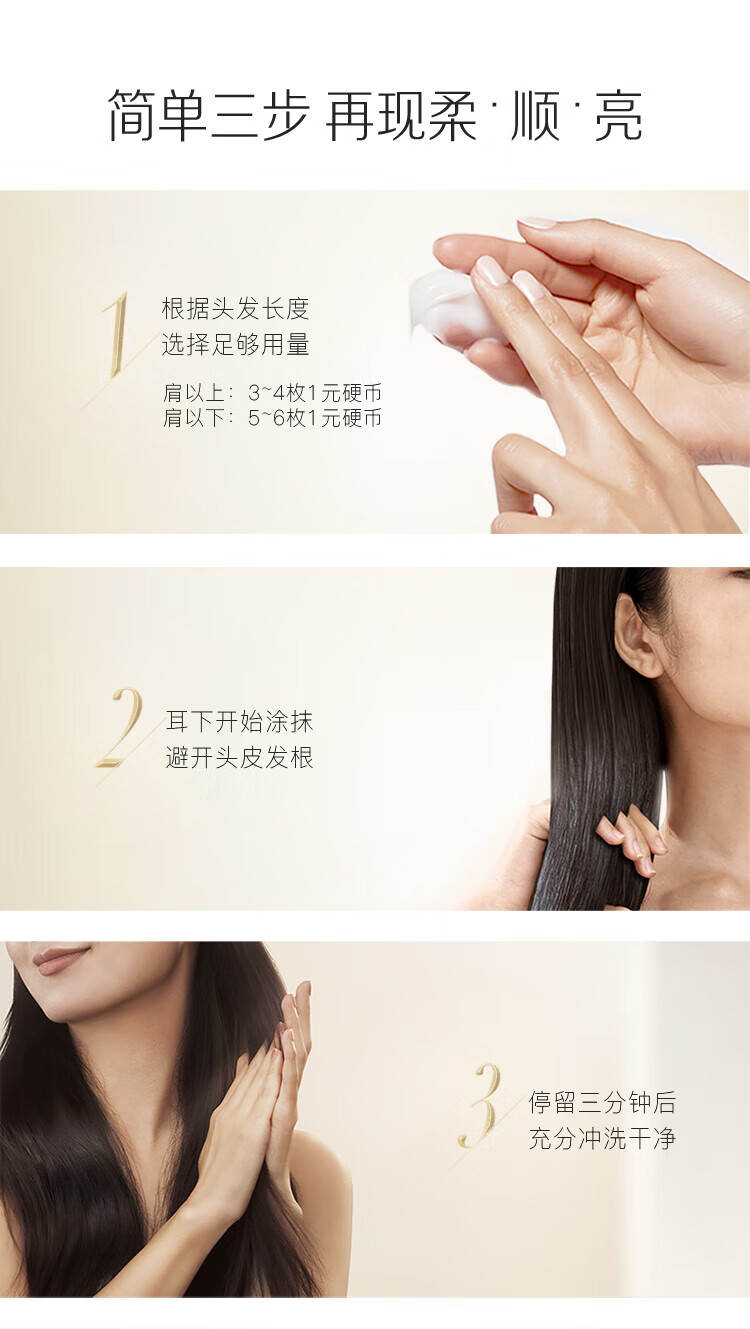 简单三步 再现柔·顺·亮

1
根据头发长度
选择足够用量

肩以上：3~4枚1元硬币
肩以下：5~6枚1元硬币

2
耳下开始涂抹
避开头皮发根

3
停留三分钟后
充分冲洗干净