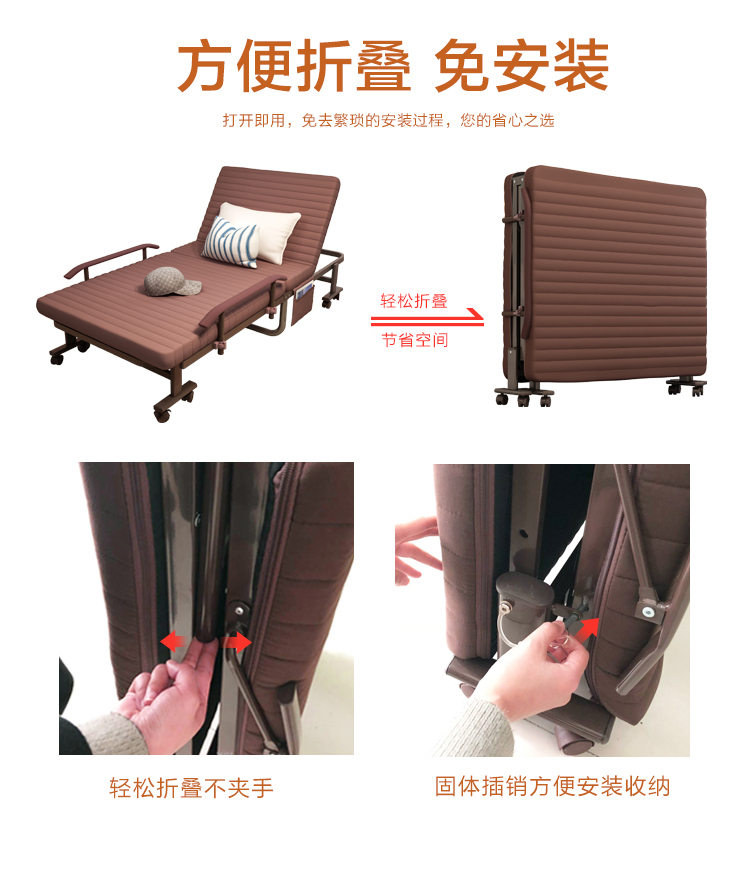 方便折叠 免安装

打开即用，免去繁琐的安装过程，您的省心之选

轻松折叠

节省空间

轻松折叠不夹手

固体插销方便安装收纳