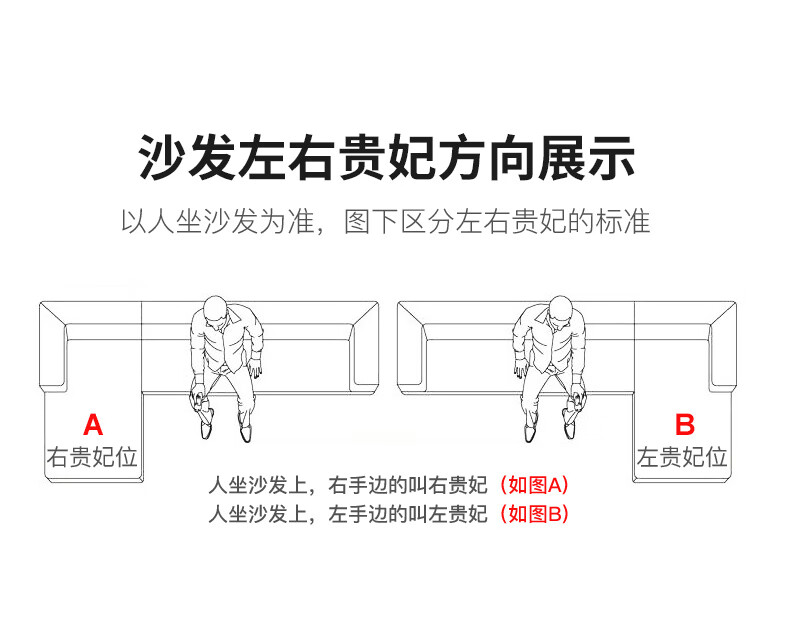 沙发左右贵妃方向展示

以人坐沙发为准，图下区分左右贵妃的标准

A
右贵妃位

B
左贵妃位

人坐沙发上，右手边的叫右贵妃（如图A）
人坐沙发上，左手边的叫左贵妃（如图B）