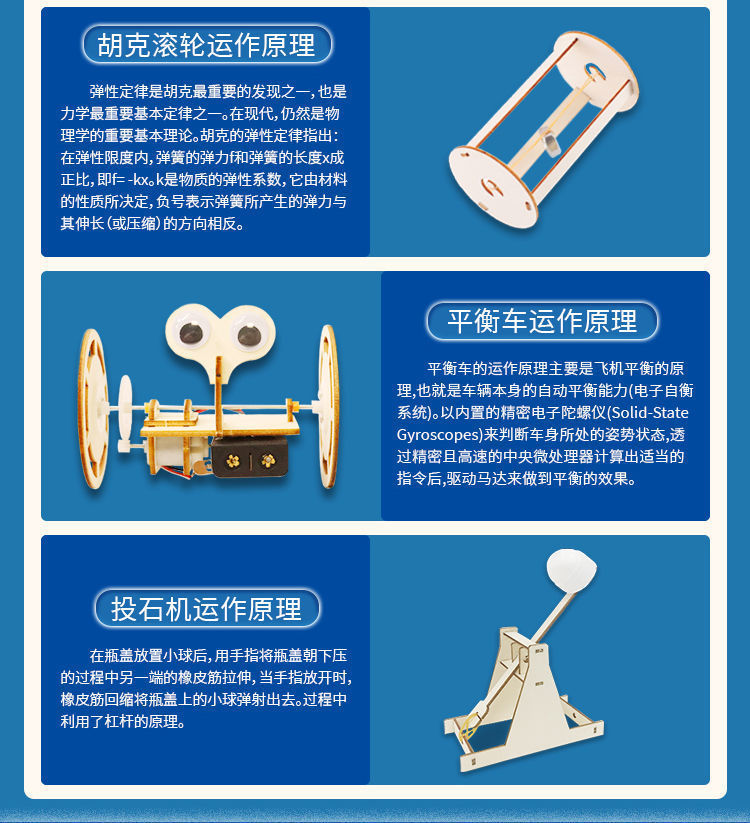 胡克滚轮运作原理

弹性定律是胡克最重要的发现之一，也是力学最重要基本定律之一。在现代，仍然是物理学的重要基本理论。胡克的弹性定律指出：在弹性限度内，弹簧的弹力f和弹簧的长度x成正比，即f= -kx。k是物质的弹性系数，它由材料的性质所决定，负号表示弹簧所产生的弹力与其伸长（或压缩）的方向相反。

平衡车运作原理

平衡车的运作原理主要是飞机平衡的原理,也就是车辆本身的自动平衡能力(电子自衡系统)。以内置的精密电子陀螺仪(Solid-State Gyroscopes)来判断车身所处的姿势状态,透过精密且高速的中央微处理器计算出适当的指令后,驱动马达来做到平衡的效果。

投石机运作原理

在瓶盖放置小球后，用手指将瓶盖朝下压的过程中另一端的橡皮筋拉伸，当手指放开时，橡皮筋回缩将瓶盖上的小球弹射出去。过程中利用了杠杆的原理。