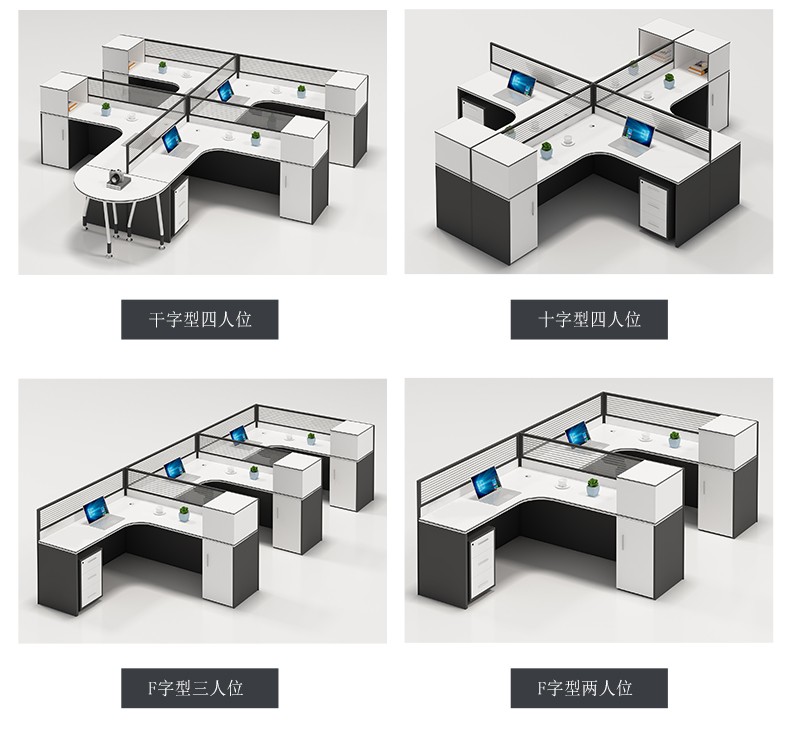 干字型四人位

十字型四人位

F字型三人位

F字型两人位