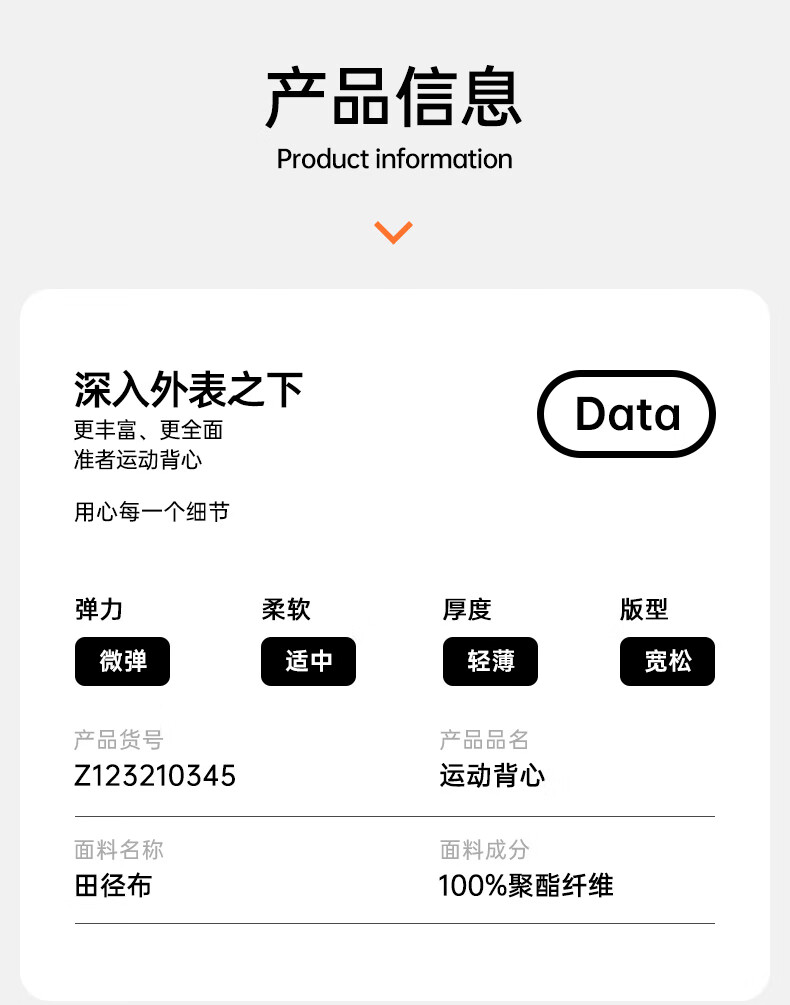 产品信息
Product information

深入外表之下
更丰富、更全面
准者运动背心

用心每一个细节

Data

弹力
微弹

柔软
适中

厚度
轻薄

版型
宽松

产品货号
Z123210345

产品品名
运动背心

面料名称
田径布

面料成分
100%聚酯纤维