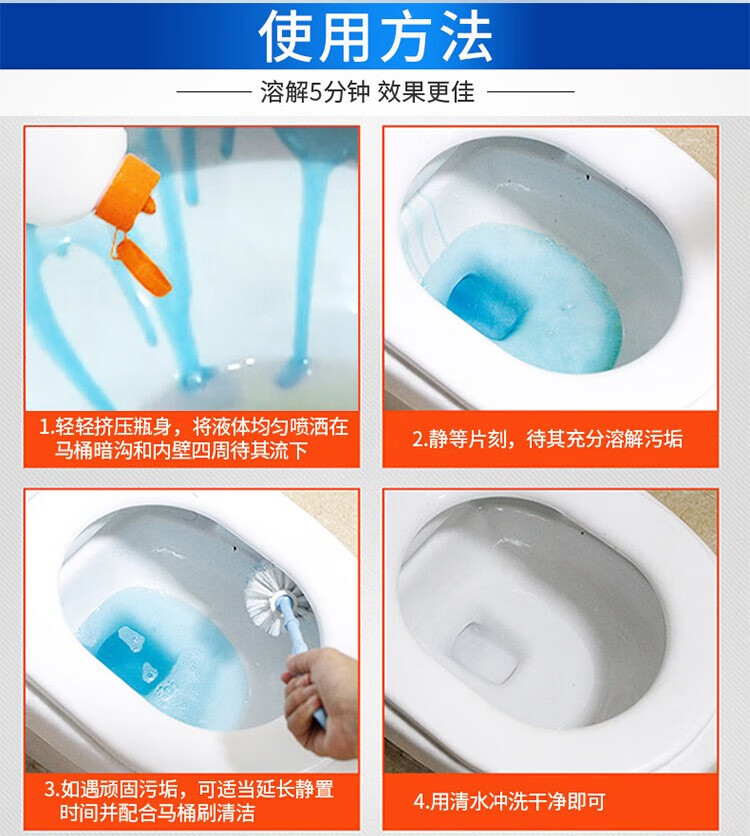 使用方法

溶解5分钟 效果更佳

1.轻轻挤压瓶身，将液体均匀喷洒在马桶暗沟和内壁四周待其流下

2.静等片刻，待其充分溶解污垢

3.如遇顽固污垢，可适当延长静置时间并配合马桶刷清洁

4.用清水冲洗干净即可