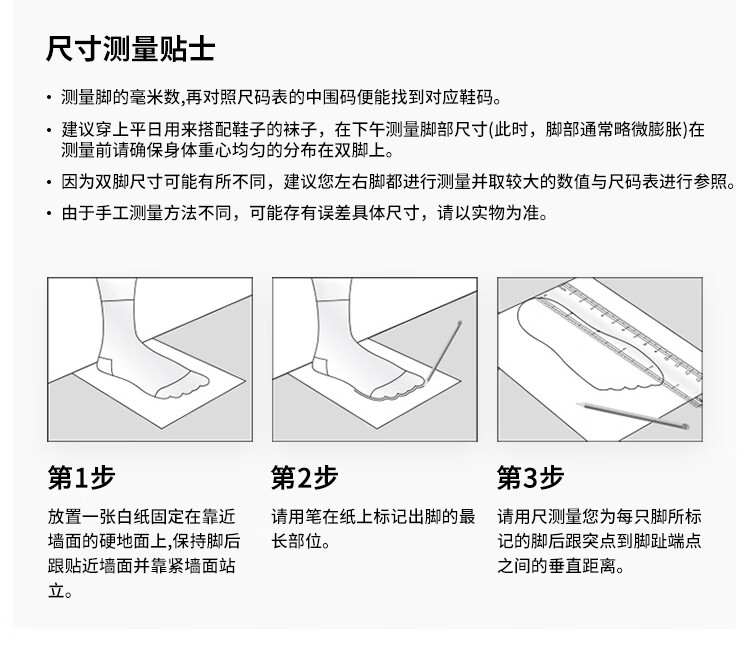 尺寸测量贴士

• 测量脚的毫米数,再对照尺码表的中国码便能找到对应鞋码。

• 建议穿上平日用来搭配鞋子的袜子，在下午测量脚部尺寸(此时，脚部通常略微膨胀)在测量前请确保身体重心均匀的分布在双脚上。

• 因为双脚尺寸可能有所不同，建议您左右脚都进行测量并取较大的数值与尺码表进行参照。

• 由于手工测量方法不同，可能存有误差具体尺寸，请以实物为准。

第1步

放置一张白纸固定在靠近墙面的硬地面上,保持脚后跟贴近墙面并靠紧墙面站立。

第2步

请用笔在纸上标记出脚的最长部位。

第3步

请用尺测量您为每只脚所标记的脚后跟突点到脚趾端点之间的垂直距离。