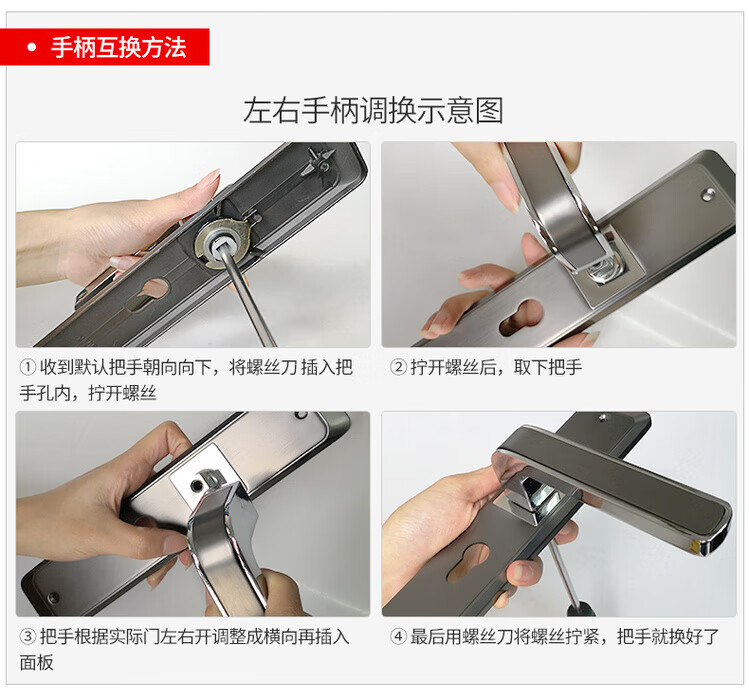 • 手柄互换方法

左右手柄调换示意图

① 收到默认把手朝向向下，将螺丝刀 插入把手孔内，拧开螺丝

② 拧开螺丝后，取下把手

③ 把手根据实际门左右开调整成横向再插入面板

④ 最后用螺丝刀将螺丝拧紧，把手就换好了