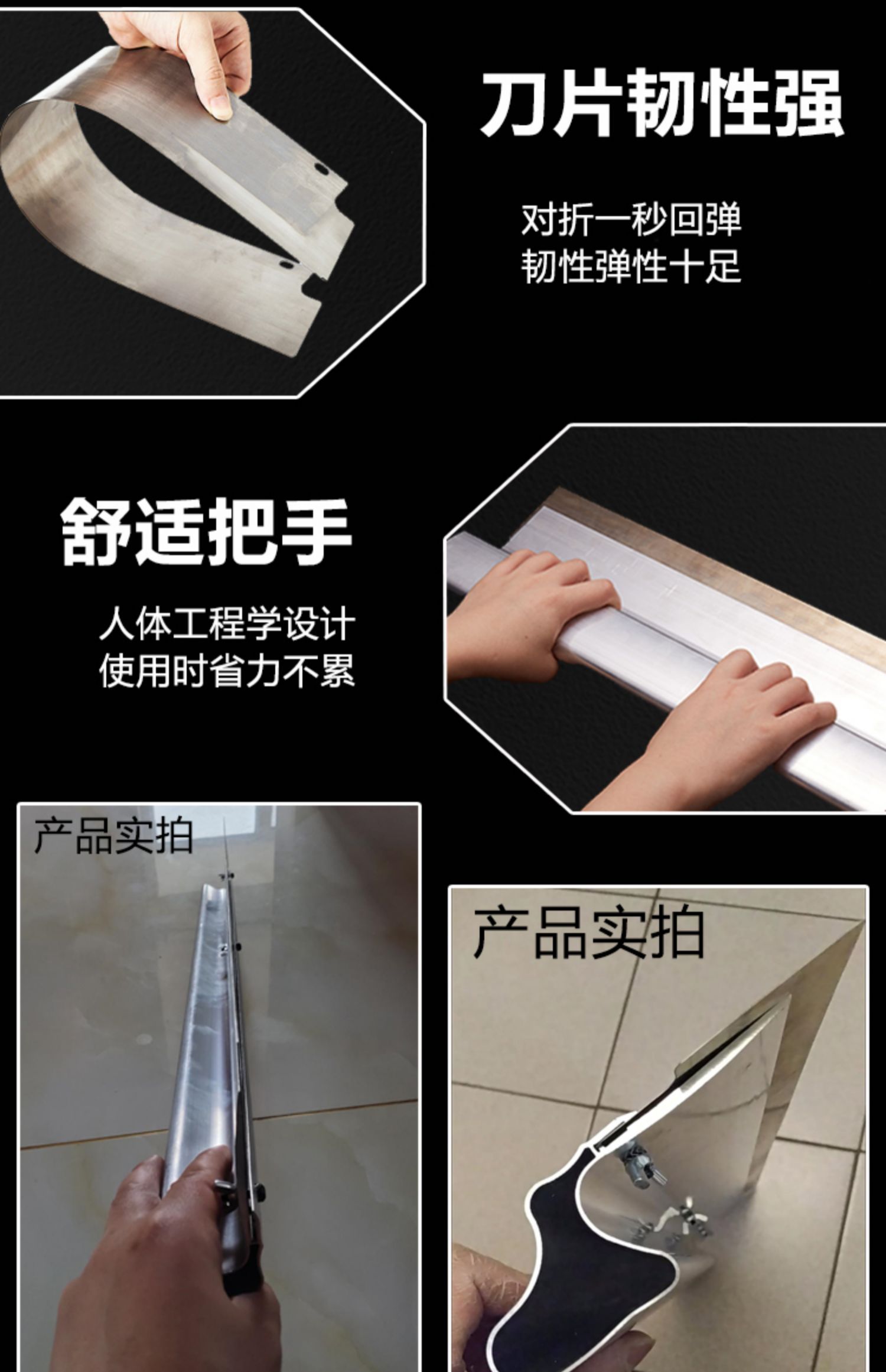 刀片韧性强

对折一秒回弹
韧性弹性十足

舒适把手

人体工程学设计
使用时省力不累

产品实拍

产品实拍