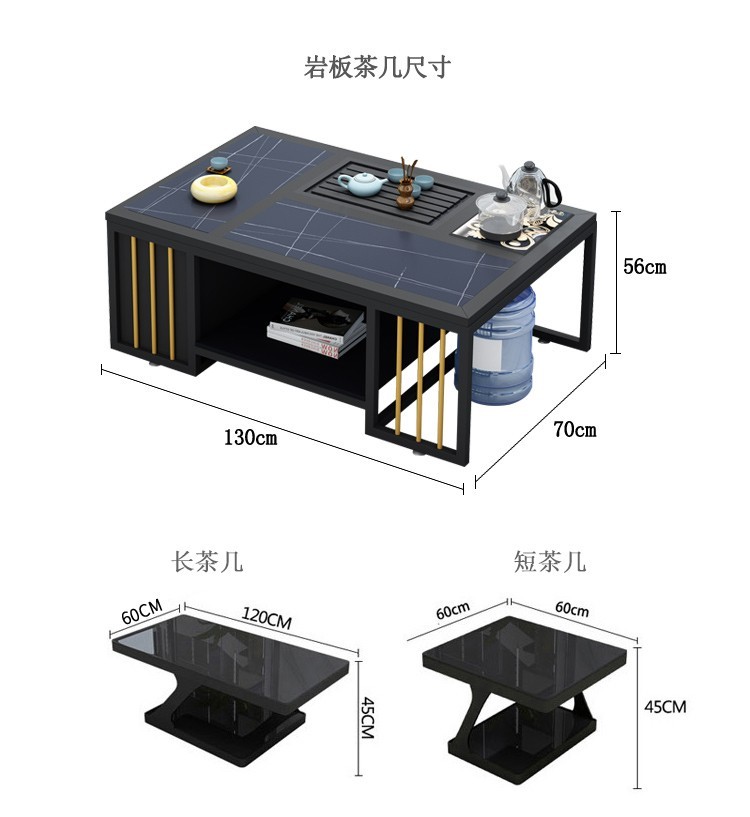 岩板茶几尺寸

56cm

130cm

70cm

长茶几

60CM

120CM

45CM

短茶几

60cm

60cm

45CM