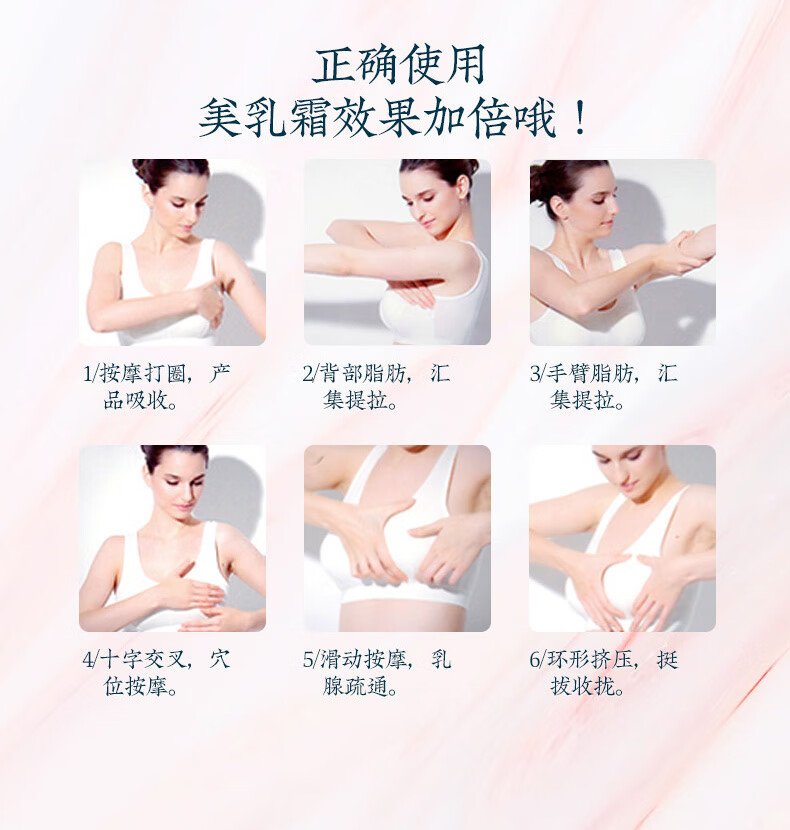 正确使用
美乳霜效果加倍哦！

1/按摩打圈，产品吸收。

2/背部脂肪，汇集提拉。

3/手臂脂肪，汇集提拉。

4/十字交叉，穴位按摩。

5/滑动按摩，乳腺疏通。

6/环形挤压，挺拔收拢。