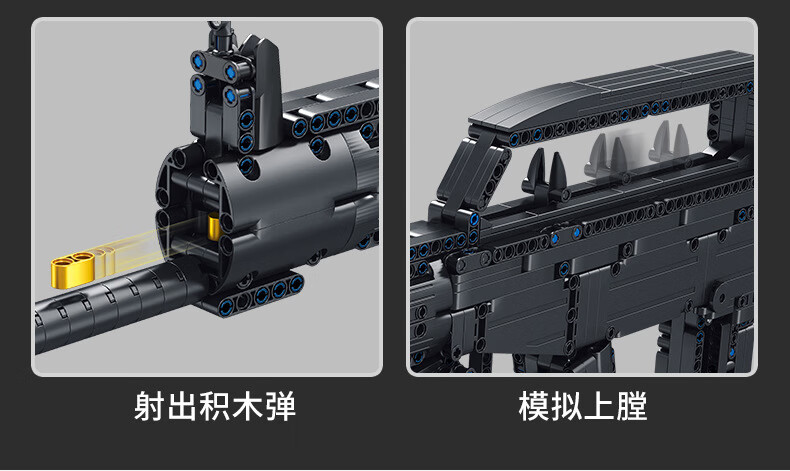 射出积木弹

模拟上膛