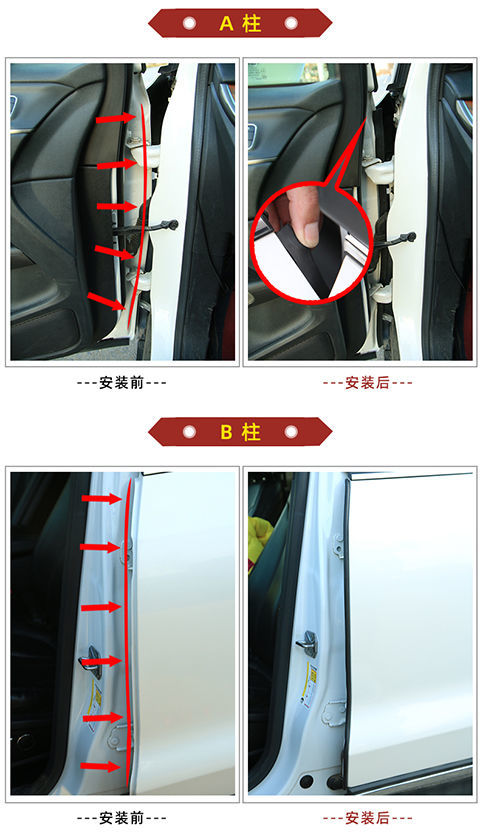 A 柱

---安装前---

---安装后---

B 柱

---安装前---

---安装后---