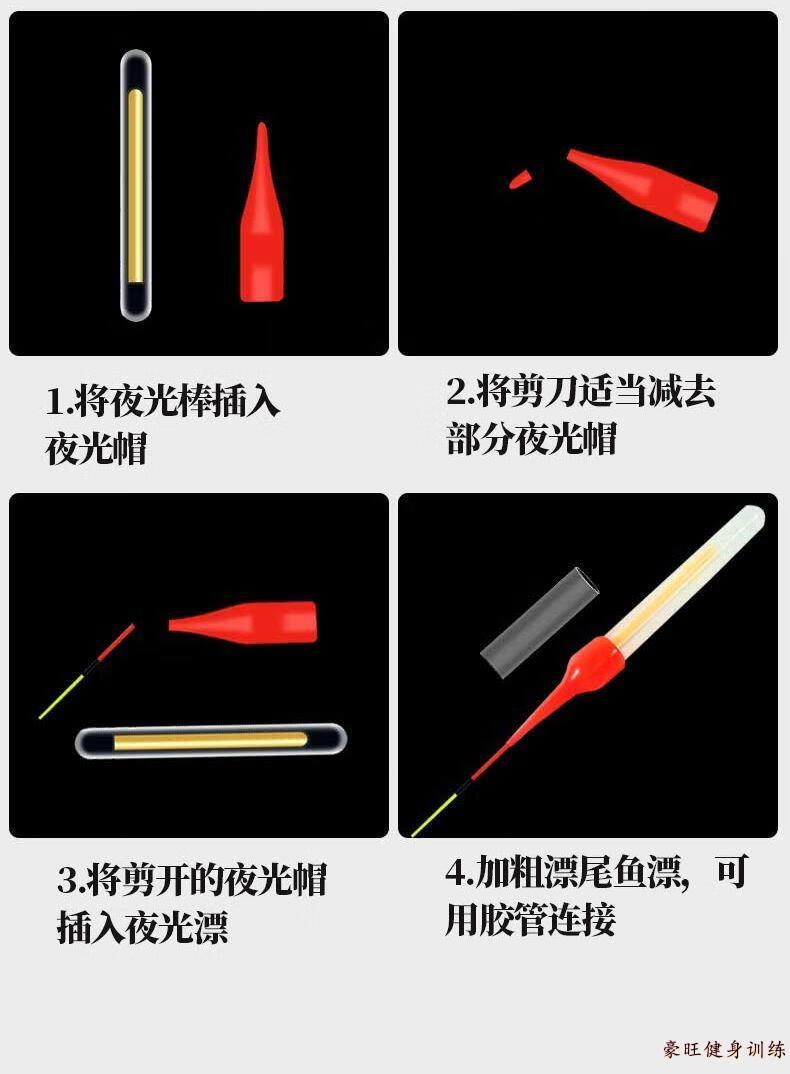 1.将夜光棒插入夜光帽

2.将剪刀适当减去部分夜光帽

3.将剪开的夜光帽插入夜光漂

4.加粗漂尾鱼漂，可用胶管连接

豪旺健身训练