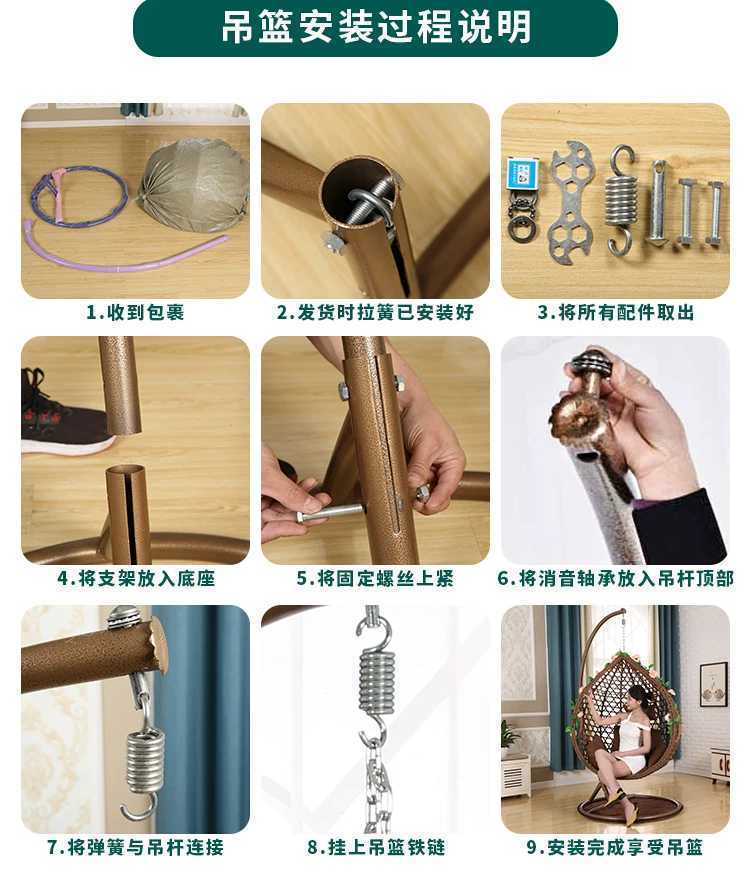 吊篮安装过程说明

1.收到包裹

2.发货时拉簧已安装好

3.将所有配件取出

4.将支架放入底座

5.将固定螺丝上紧

6.将消音轴承放入吊杆顶部

7.将弹簧与吊杆连接

8.挂上吊篮铁链

9.安装完成享受吊篮