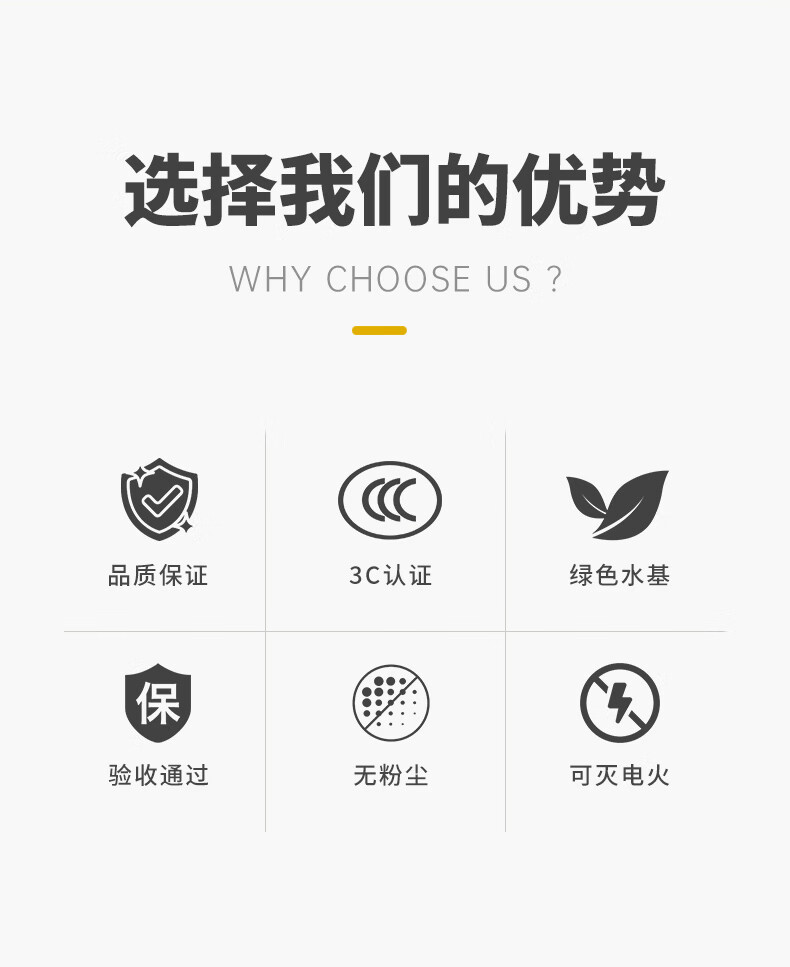 选择我们的优势

WHY CHOOSE US ?

品质保证

3C认证

绿色水基

保

验收通过

无粉尘

可灭电火