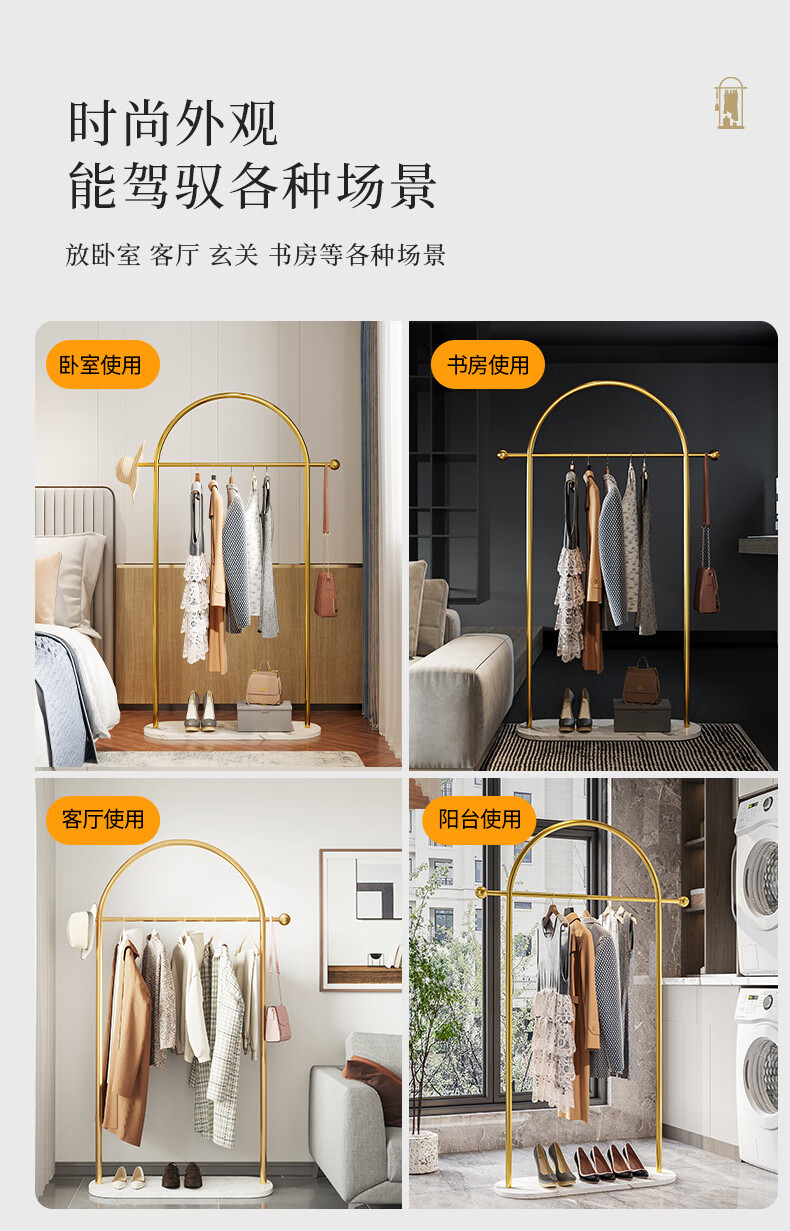 时尚外观
能驾驭各种场景

放卧室 客厅 玄关 书房等各种场景

卧室使用

书房使用

客厅使用

阳台使用