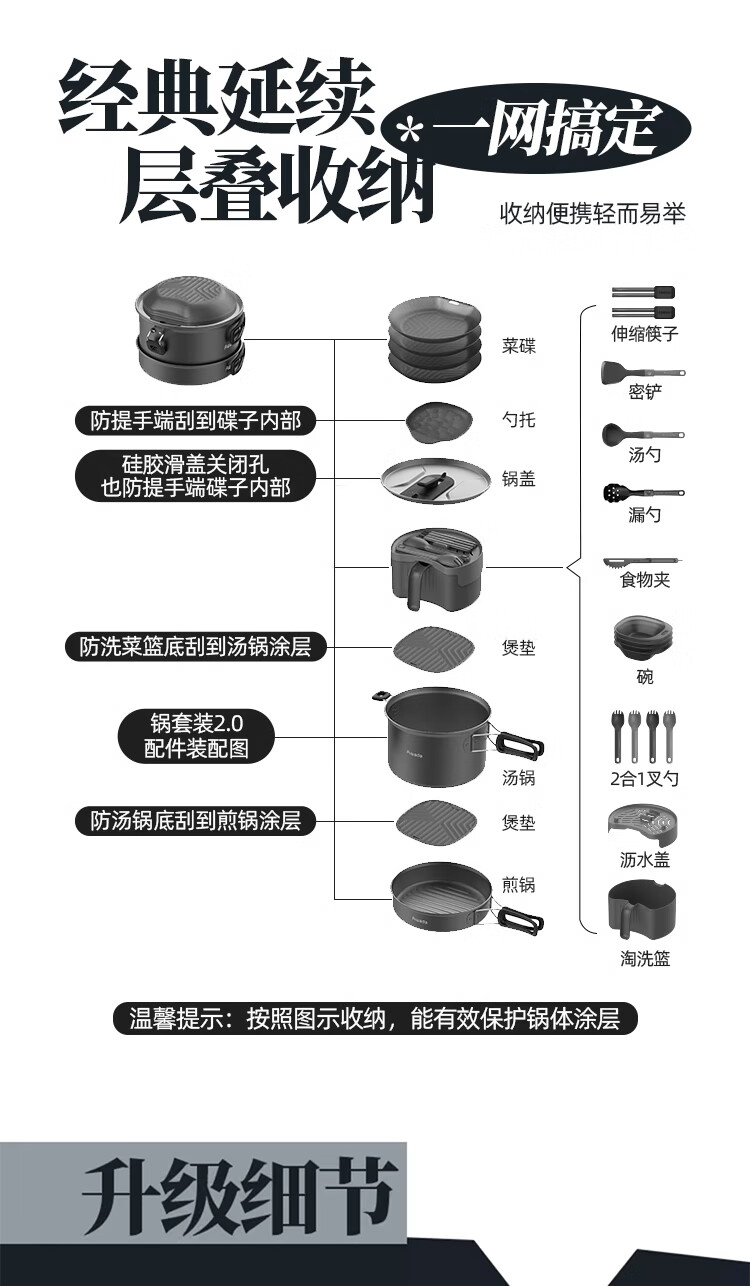 经典延续
层叠收纳
*一网搞定
收纳便携轻而易举

防提手端刮到碟子内部
硅胶滑盖关闭孔
也防提手端碟子内部
防洗菜篮底刮到汤锅涂层
锅套装2.0
配件装配图
防汤锅底刮到煎锅涂层

菜碟
勺托
锅盖
煲垫
汤锅
煲垫
煎锅

伸缩筷子
密铲
汤勺
漏勺
食物夹
碗
2合1叉勺
沥水盖
淘洗篮

温馨提示：按照图示收纳，能有效保护锅体涂层

升级细节