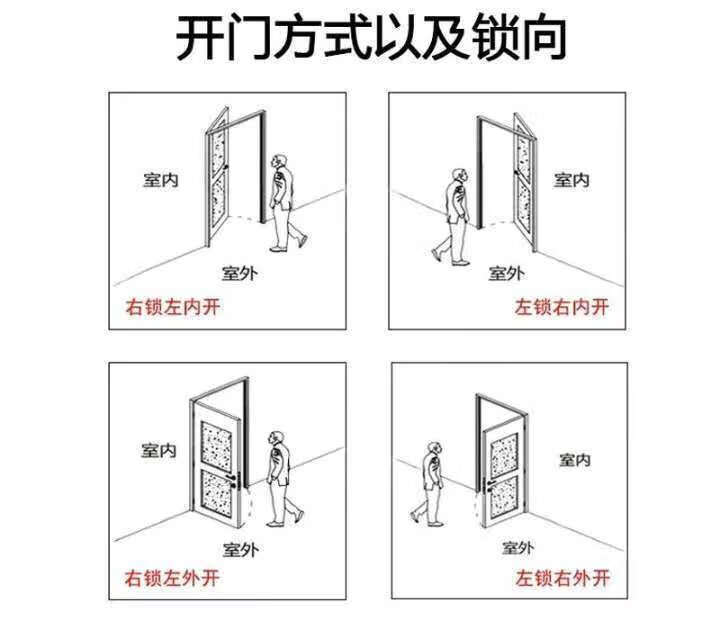 开门方式以及锁向

室内
室外
右锁左内开

室内
室外
左锁右内开

室内
室外
右锁左外开

室内
室外
左锁右外开