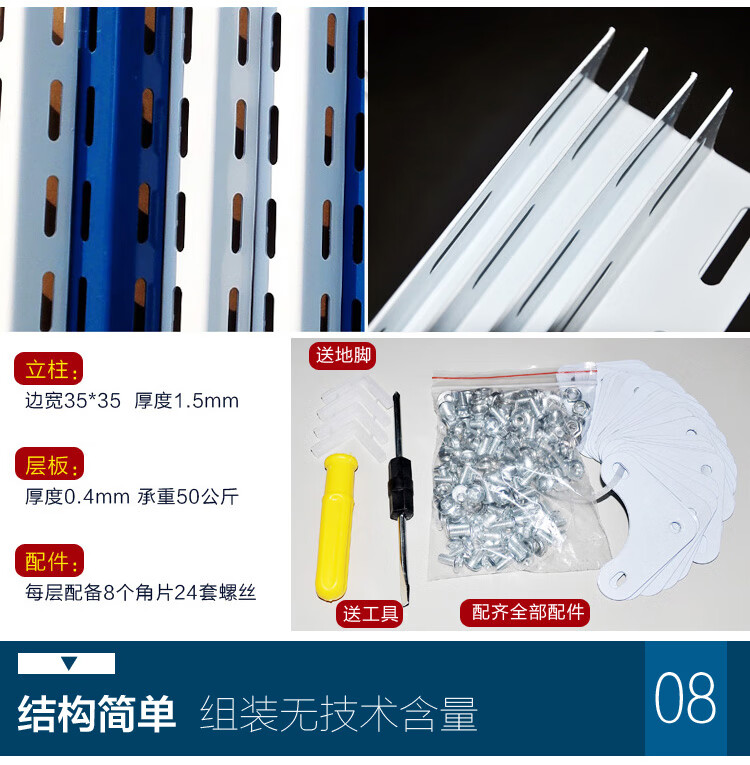 立柱：
边宽35*35 厚度1.5mm

层板：
厚度0.4mm 承重50公斤

配件：
每层配备8个角片24套螺丝

送地脚

送工具

配齐全部配件

结构简单 组装无技术含量

08