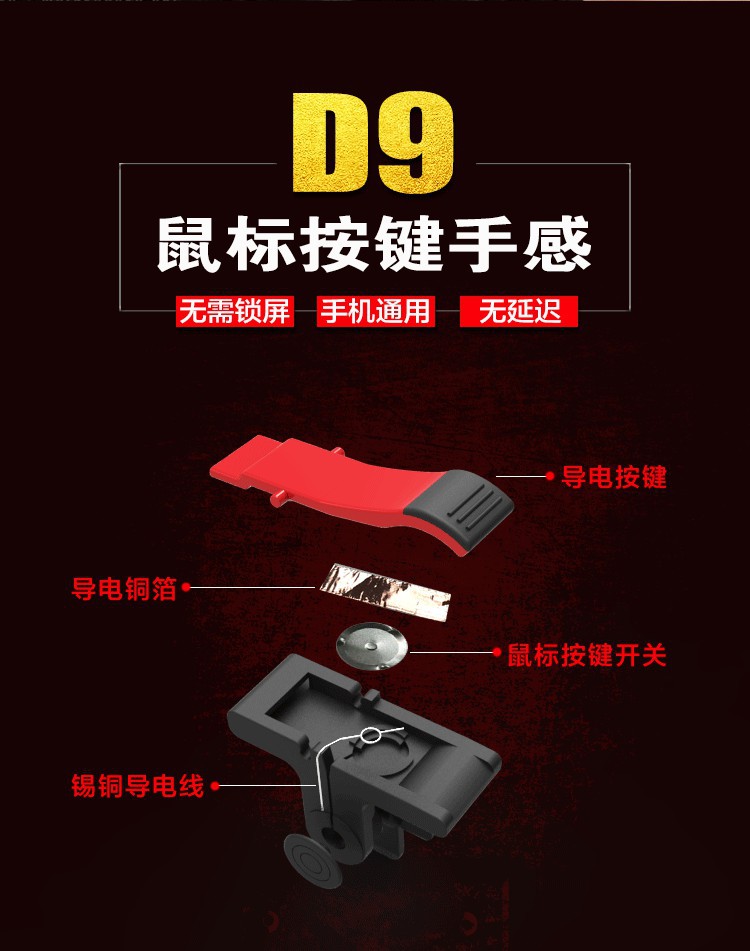 D9
鼠标按键手感
无需锁屏 手机通用 无延迟

导电按键
导电铜箔
鼠标按键开关
锡铜导电线